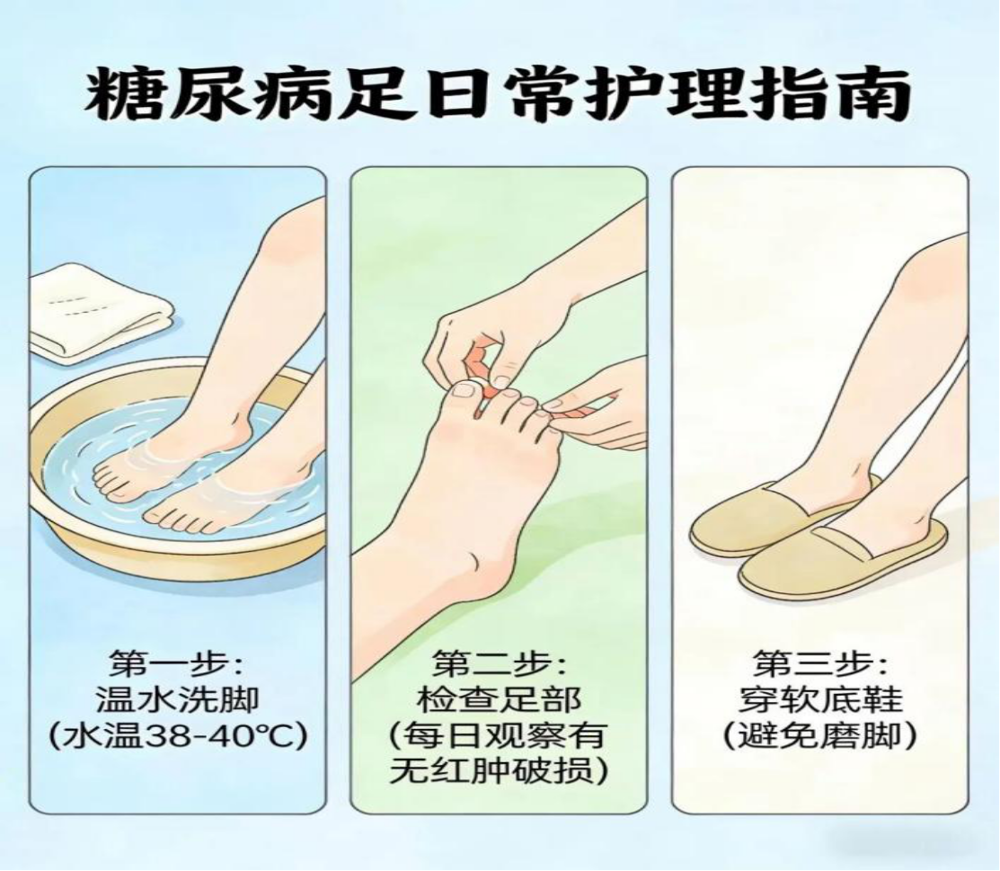 糖尿病足日常护理指南

第一步:
温水洗脚
(水温38-40℃)

第二步:
检查足部
(每日观察有无红肿破损)

第三步:
穿软底鞋
(避免磨脚)